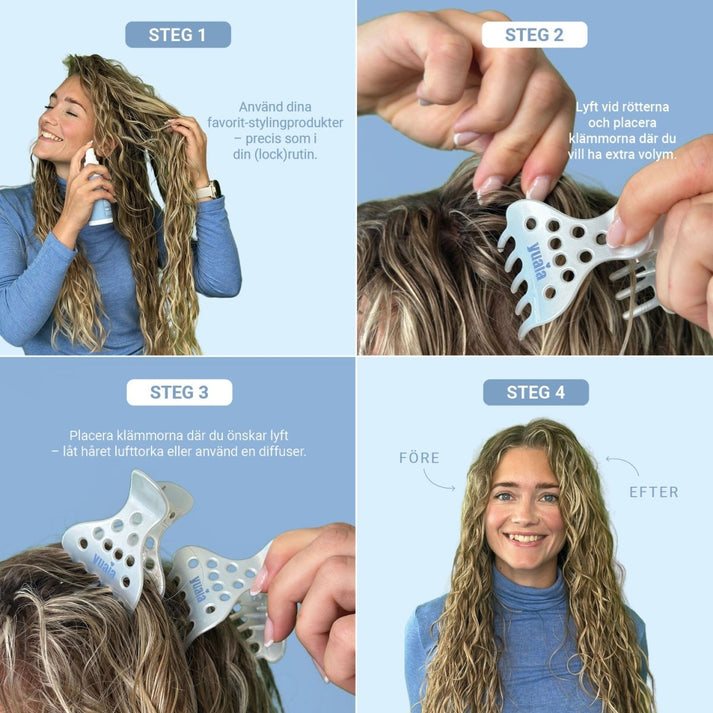 STEG 1

Använd dina favorit-stylingprodukter – precis som i din (lock)rutin.

STEG 2

Lyft vid rötterna och placera klämmorna där du vill ha extra volym.

yuaia

STEG 3

Placera klämmorna där du önskar lyft – låt håret lufttorka eller använd en diffuser.

yuaia

yuaia

STEG 4

FÖRE

EFTER